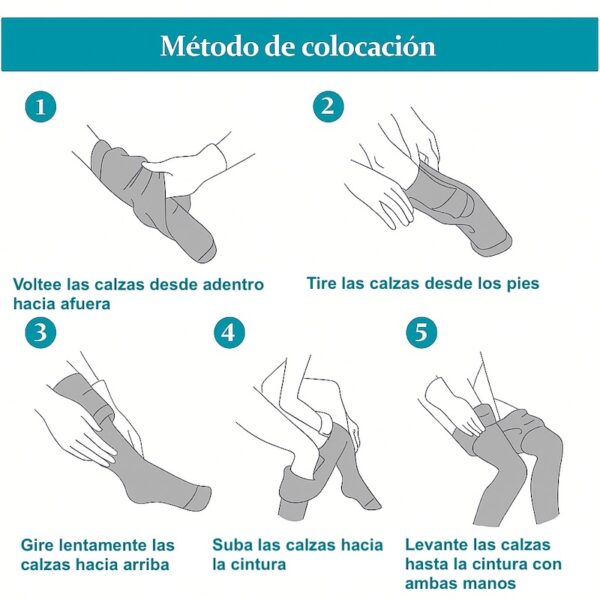 Método de colocación

1

Voltee las calzas desde adentro hacia afuera

2

Tire las calzas desde los pies

3

Gire lentamente las calzas hacia arriba

4

Suba las calzas hacia la cintura

5

Levante las calzas hasta la cintura con ambas manos