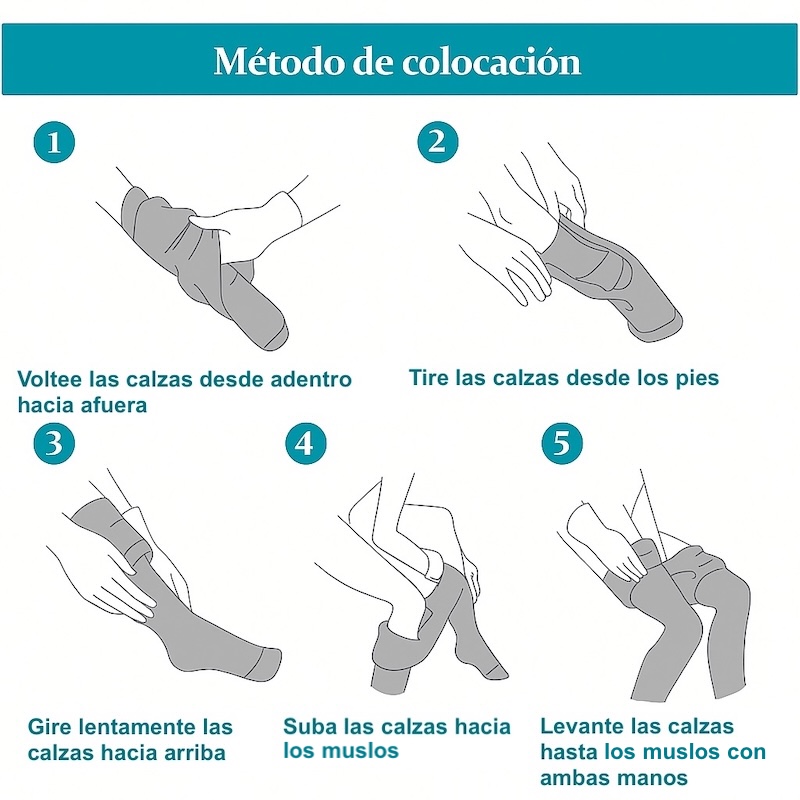 Método de colocación

1

Voltee las calzas desde adentro hacia afuera

2

Tire las calzas desde los pies

3

Gire lentamente las calzas hacia arriba

4

Suba las calzas hacia los muslos

5

Levante las calzas hasta los muslos con ambas manos